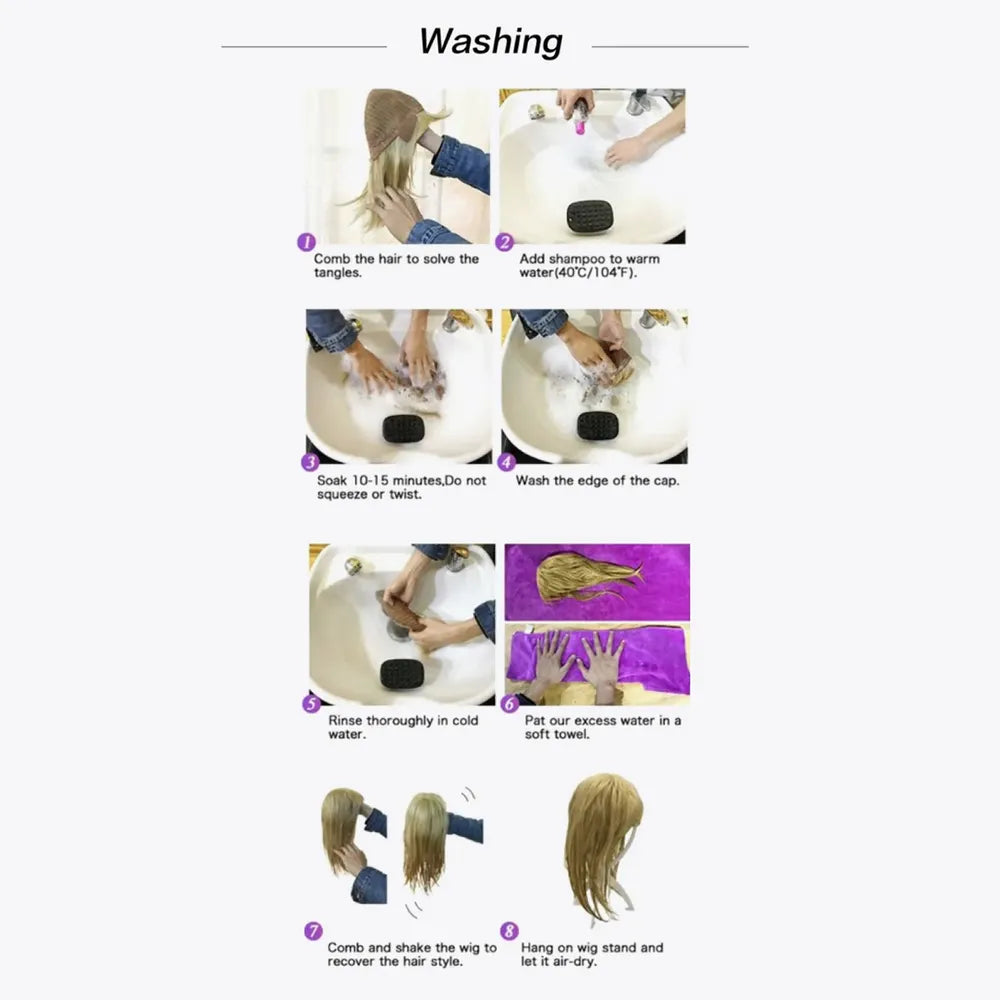 Washing

1 Comb the hair to solve the tangles.

2 Add shampoo to warm water(40℃/104℉).

3 Soak 10-15 minutes,Do not squeeze or twist.

4 Wash the edge of the cap.

5 Rinse thoroughly in cold water.

6 Pat our excess water in a soft towel.

7 Comb and shake the wig to recover the hair style.

8 Hang on wig stand and let it air-dry.